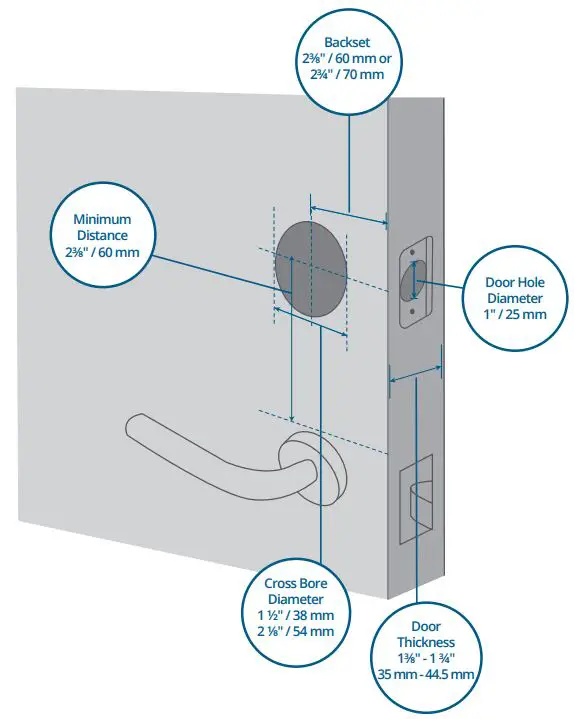 Backset
2⅜" / 60 mm or
2¾" / 70 mm

Minimum
Distance
2⅜" / 60 mm

Door Hole
Diameter
1" / 25 mm

Cross Bore
Diameter
1 ½" / 38 mm
2 ⅛" / 54 mm

Door
Thickness
1⅜" - 1 ¾"
35 mm - 44.5 mm