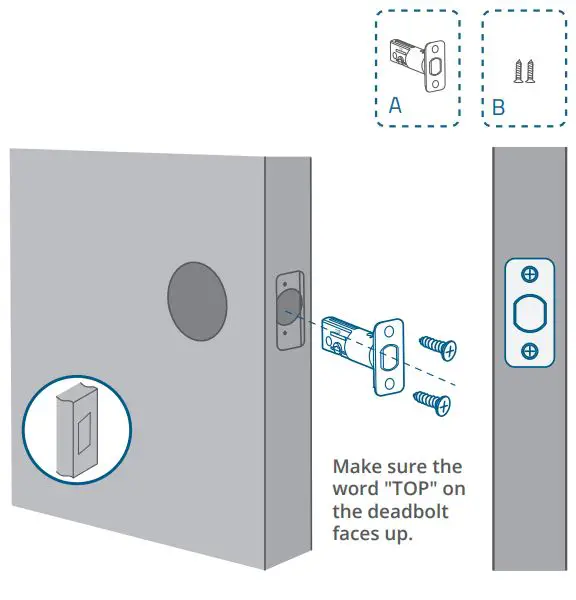 A

B

Make sure the word "TOP" on the deadbolt faces up.