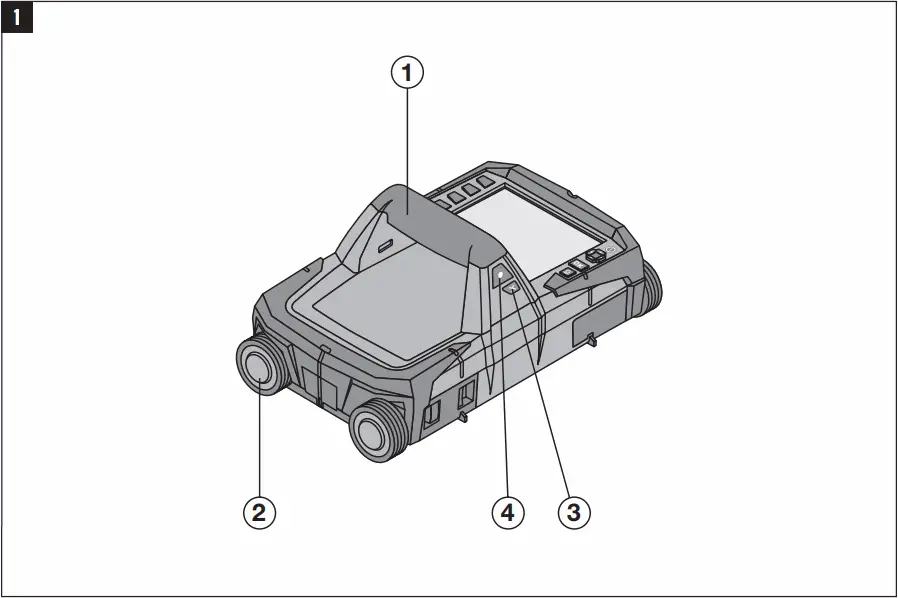 1
1
2
4
3