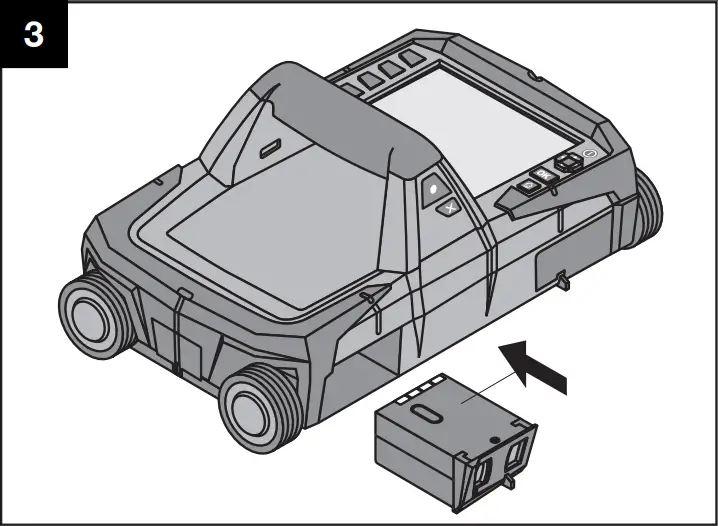 3

OK