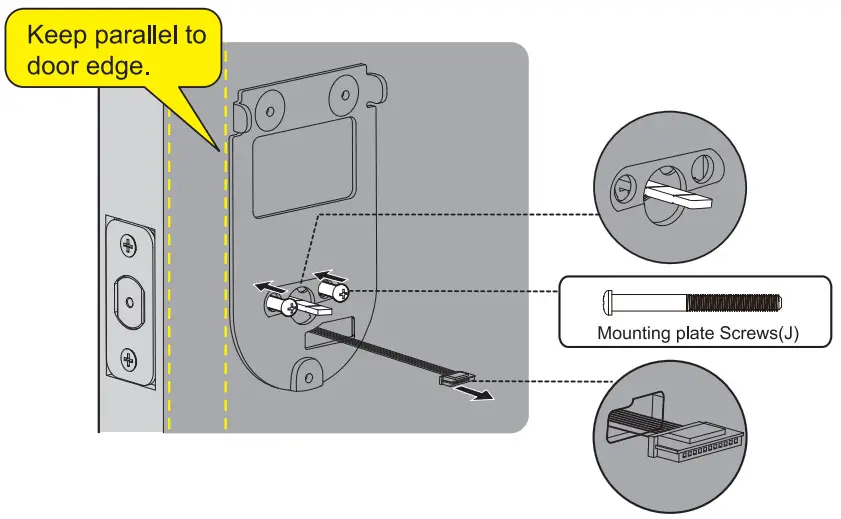 Keep parallel to door edge.

Mounting plate Screws(J)