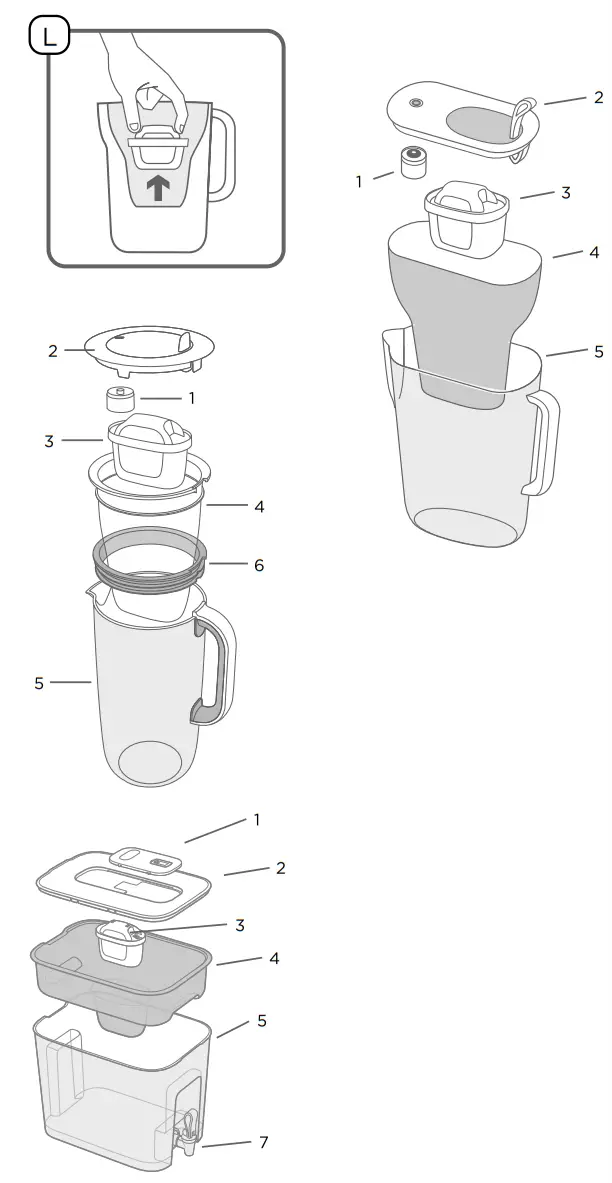 L

2
1
3
4
5

2
1
3
4
6
5

1
2
3
4
5
7