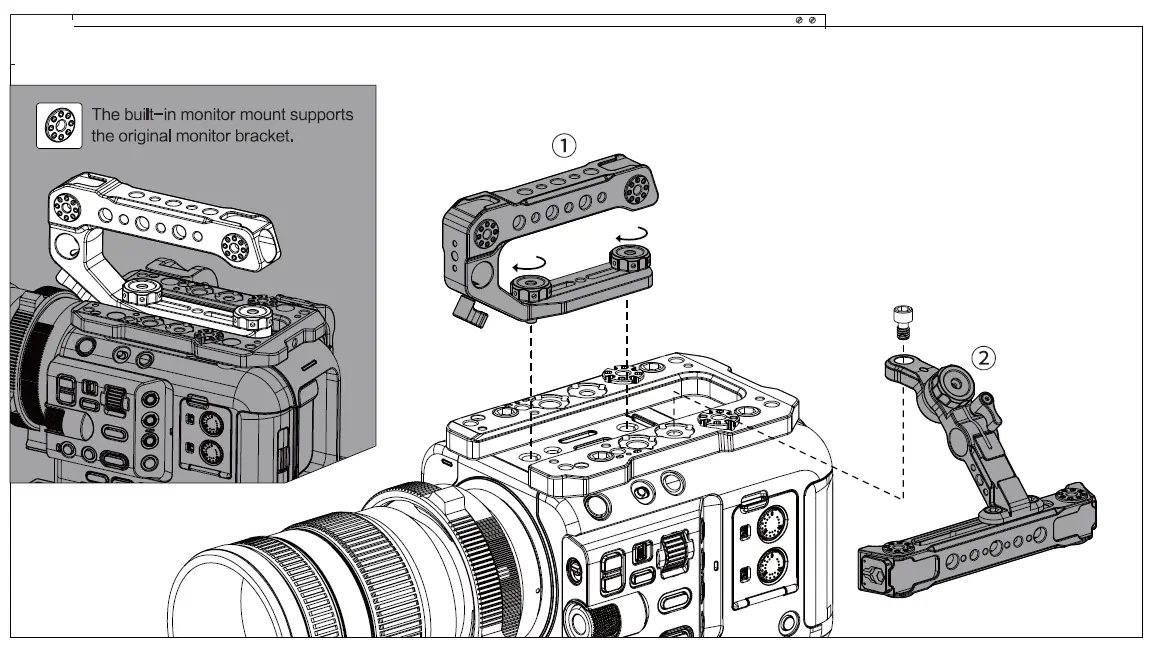 The built-in monitor mount supports the original monitor bracket.

①

②