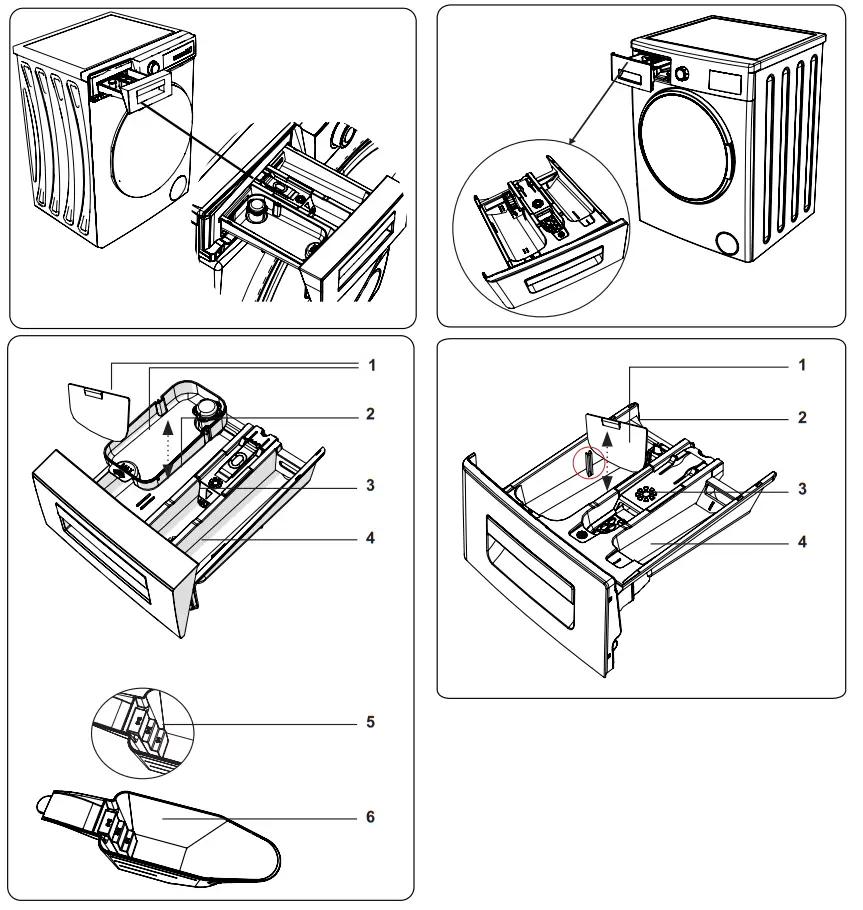 1
2
3
4
5
6
1
2
3
4