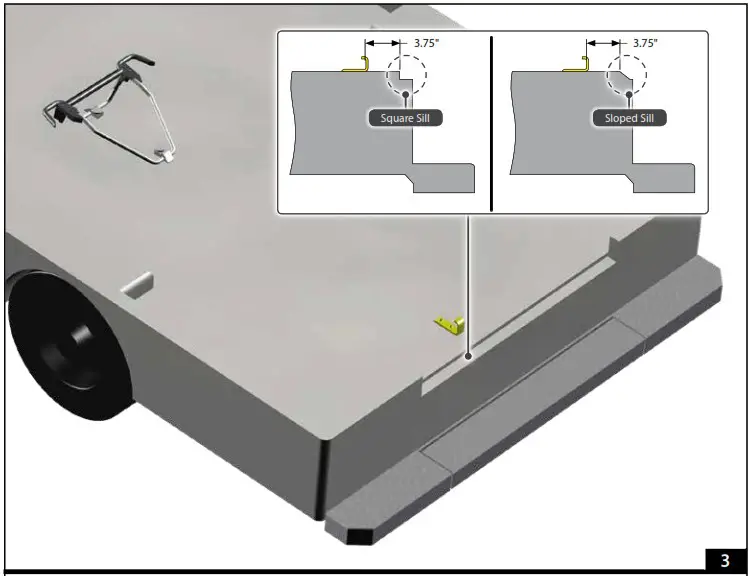 3.75"

Square Sill

3.75"

Sloped Sill

3