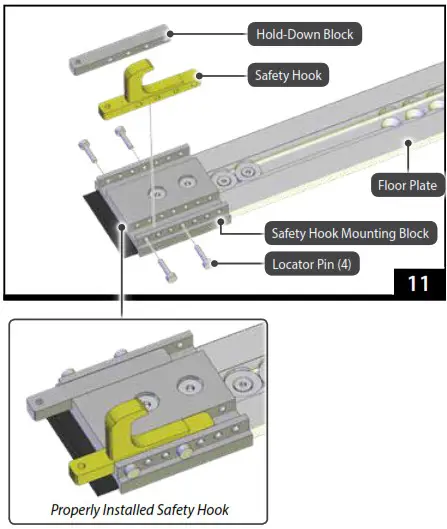 Hold-Down Block

Safety Hook

Floor Plate

Safety Hook Mounting Block

Locator Pin (4)

11

Properly Installed Safety Hook