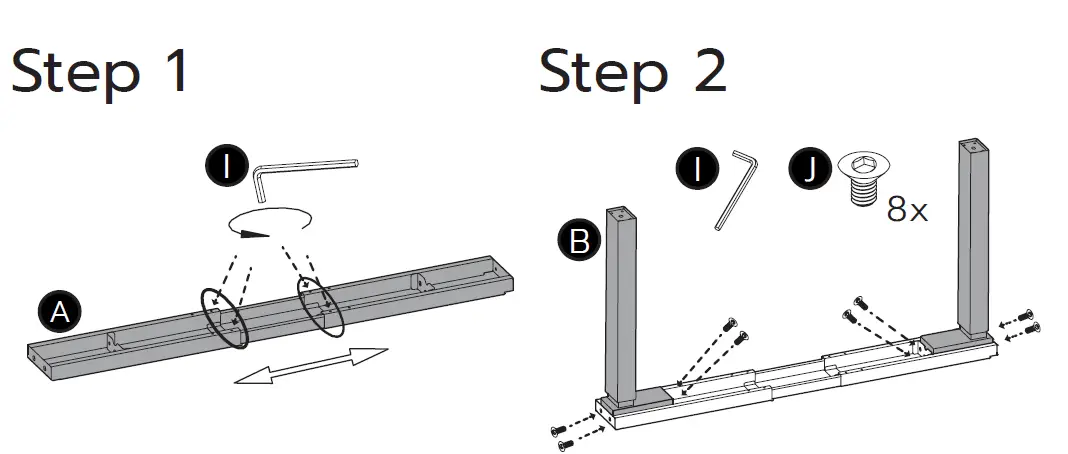 Step 1

I

A

Step 2

I

J

8x

B