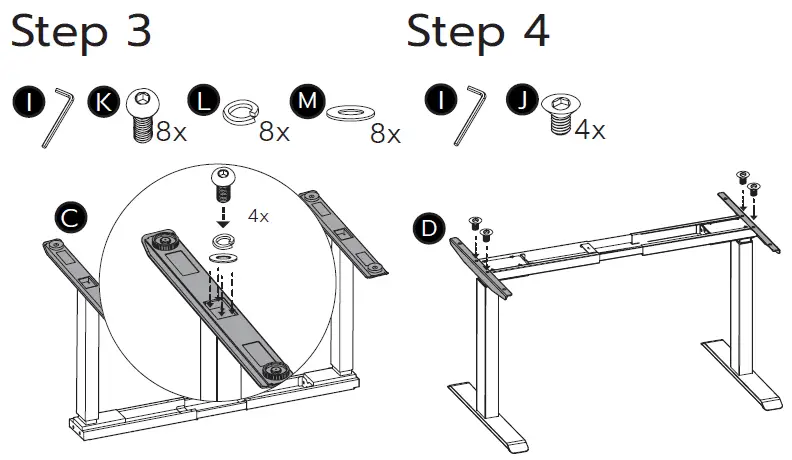 Step 3

I K 8x L 8x M 8x

C

4x

Step 4

I J 4x

D