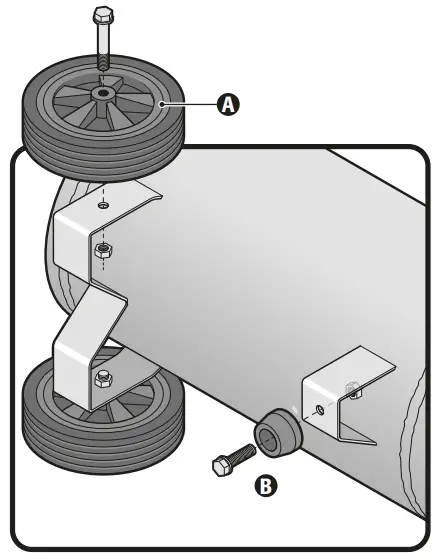 A
B