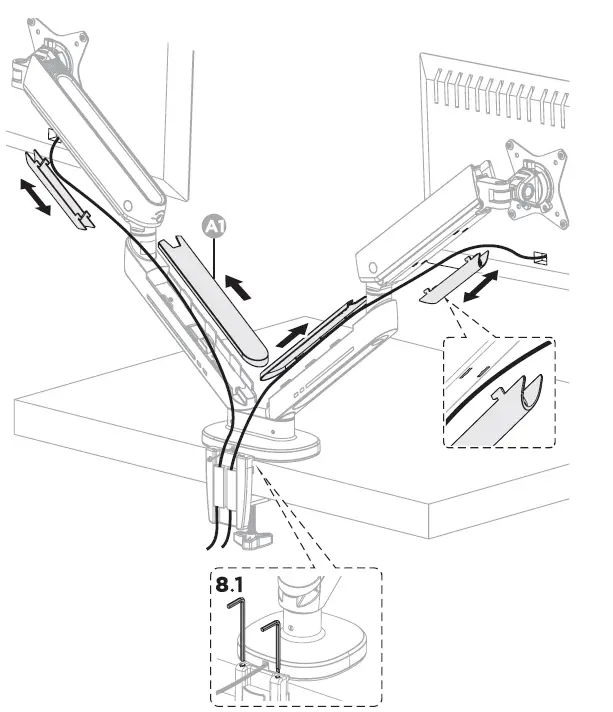 A1

8.1