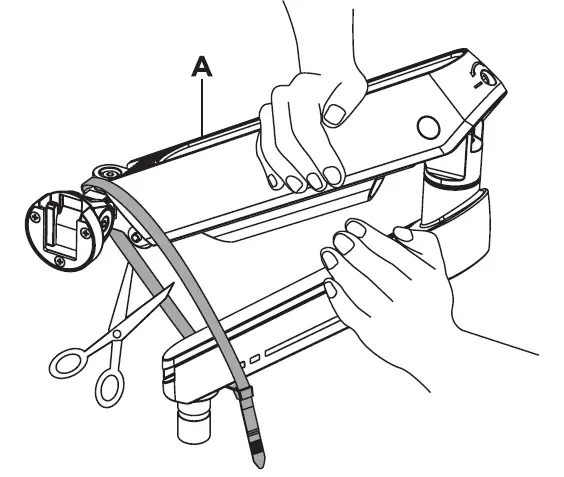 A