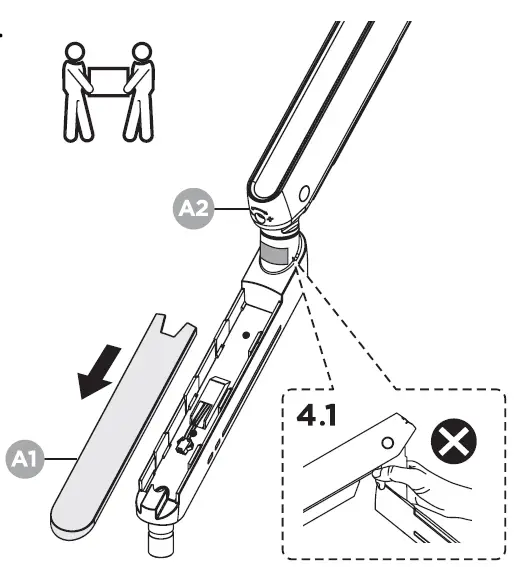 A2

A1

4.1