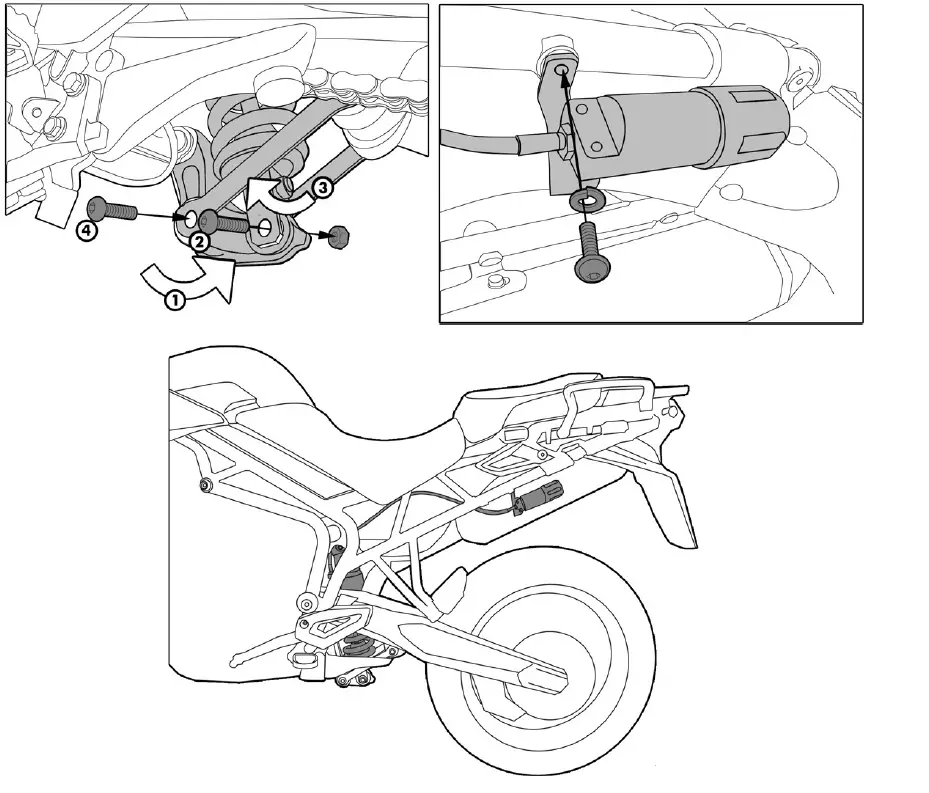 4
2
3
1