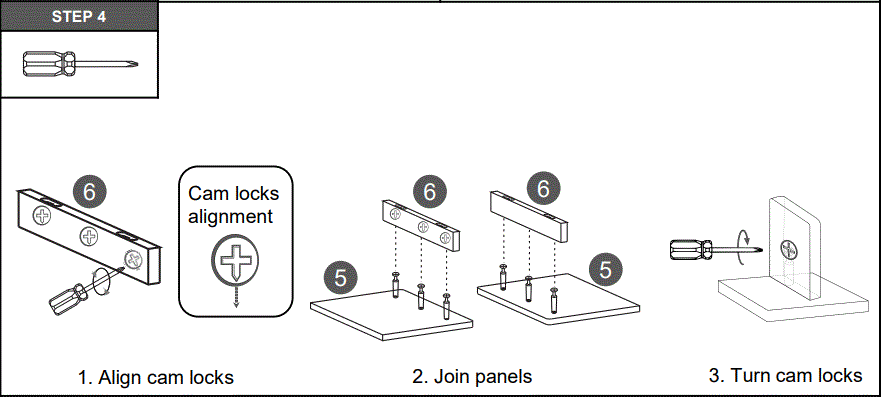 STEP 4

6

Cam locks alignment

6

6

5

5

1. Align cam locks

2. Join panels

3. Turn cam locks