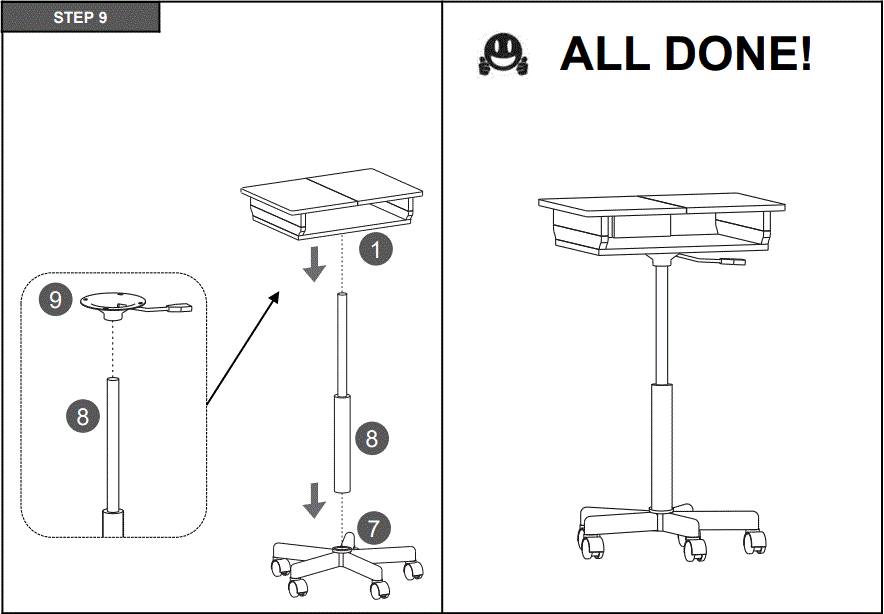 STEP 9

9

8

1

8

7

ALL DONE!