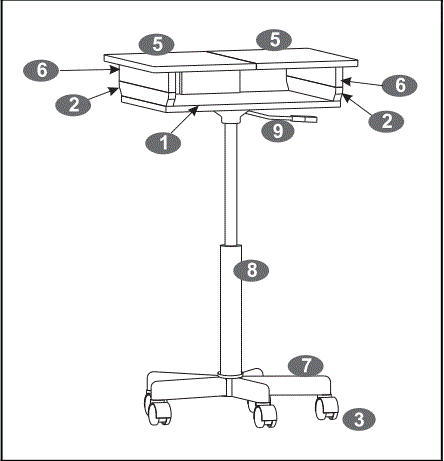 5
5
6
6
2
2
1
9
8
7
3