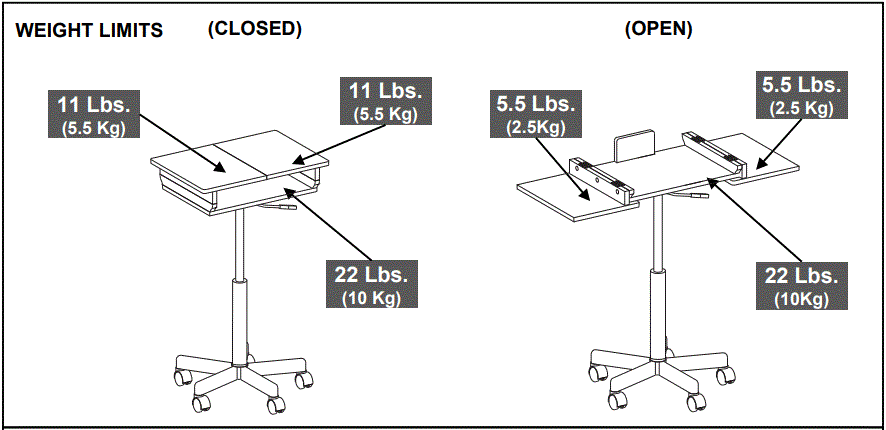 WEIGHT LIMITS (CLOSED)

11 Lbs. (5.5 Kg)

11 Lbs. (5.5 Kg)

22 Lbs. (10 Kg)

(OPEN)

5.5 Lbs. (2.5Kg)

5.5 Lbs. (2.5 Kg)

22 Lbs. (10Kg)