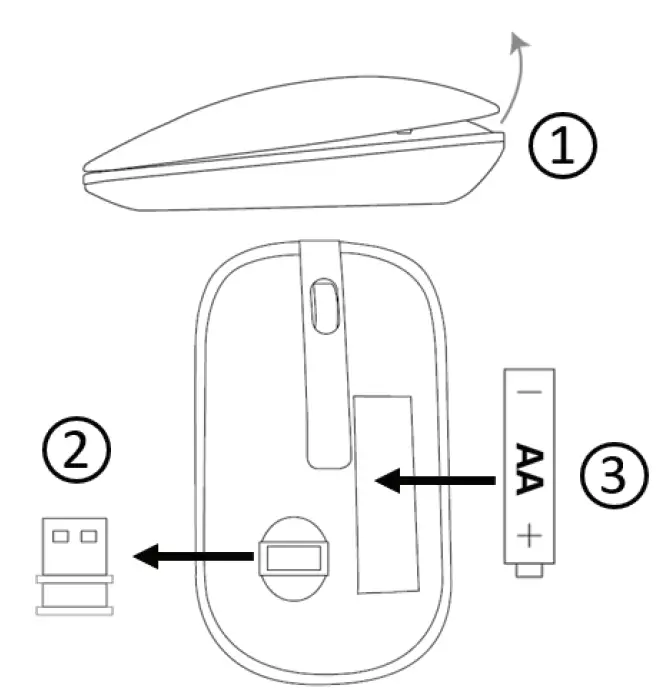 ①

②

−
AA
+

③