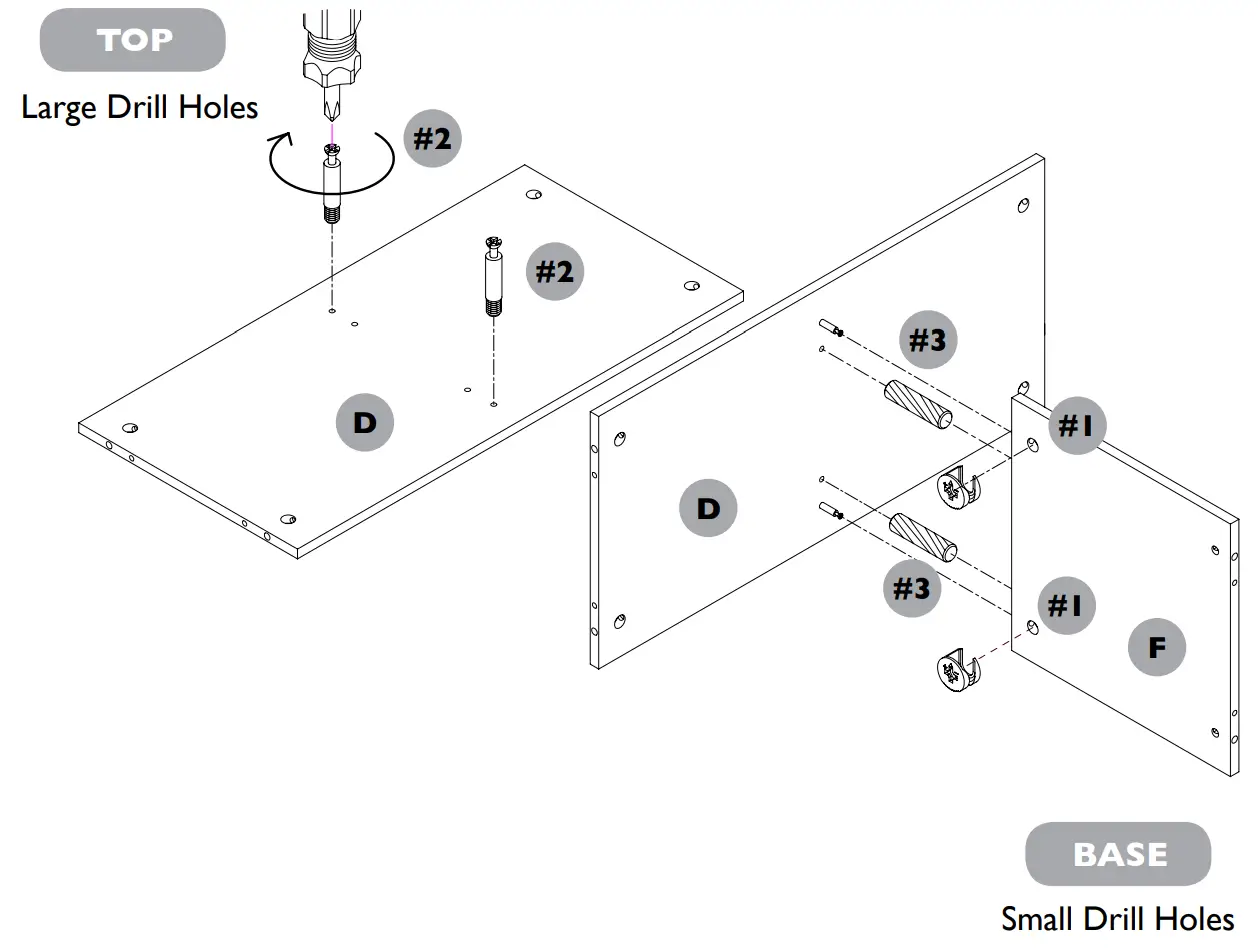 TOP
Large Drill Holes

#2

#2

D

#3

#1

D

#3

#1

F

BASE
Small Drill Holes