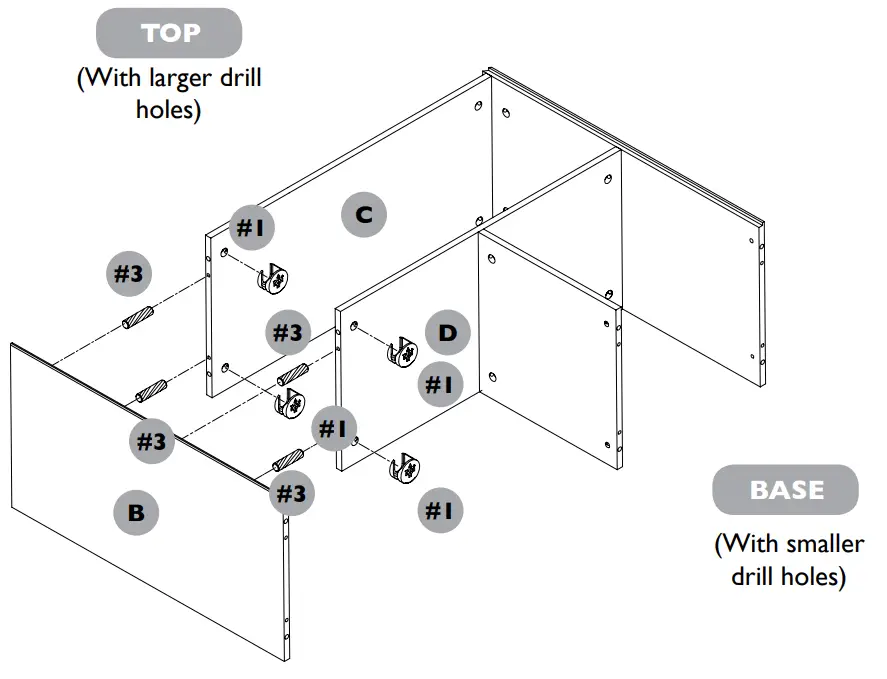 TOP
(With larger drill holes)

#1

C

#3

#3

D

#1

#3

#1

#3

B

#1

BASE
(With smaller drill holes)