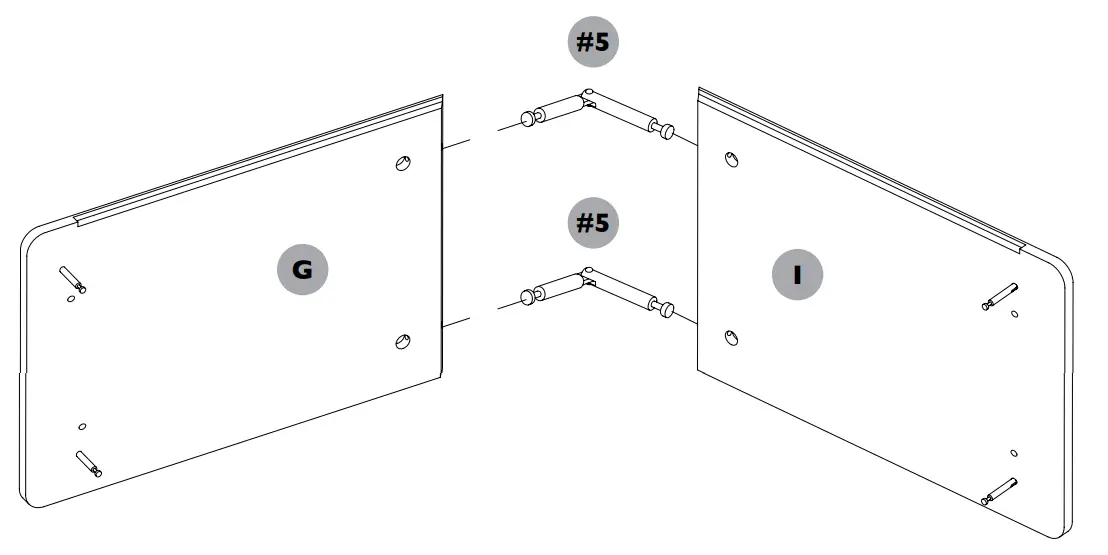 #5

#5

G

I