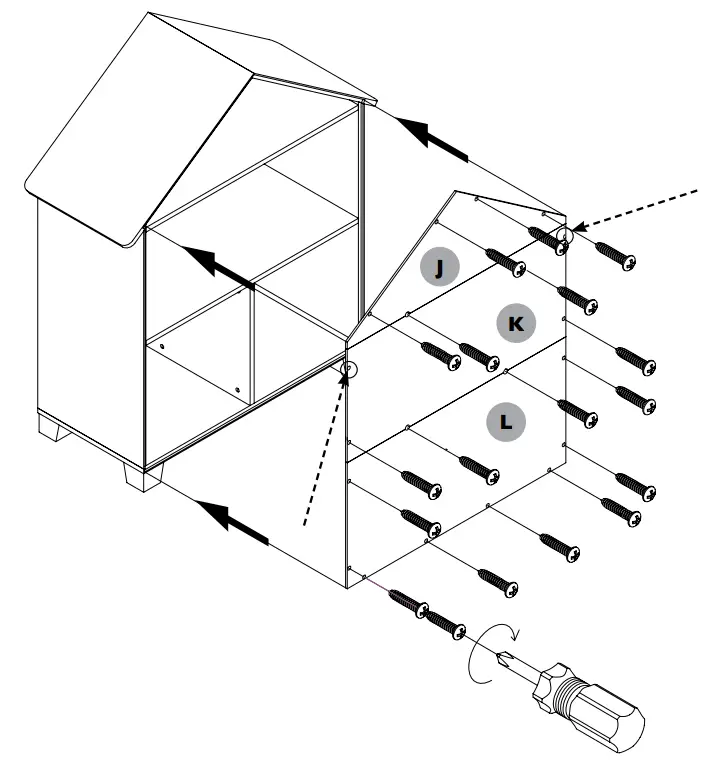 J
K
L