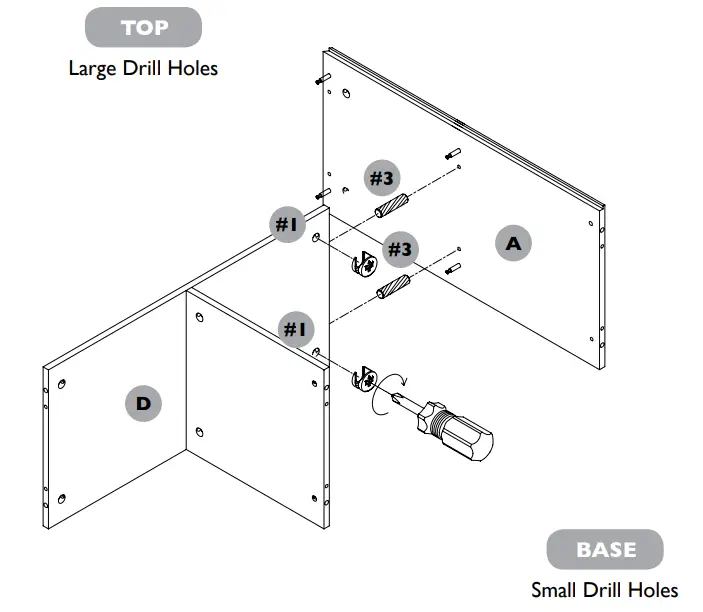 TOP
Large Drill Holes

#3
#1
#3
A
#1
D

BASE
Small Drill Holes