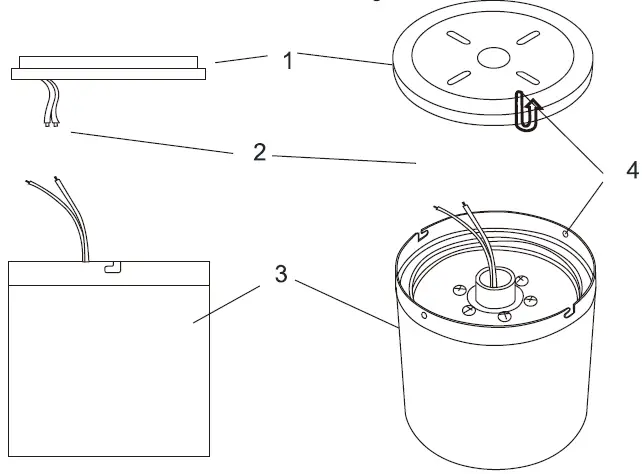 1
2
4
3