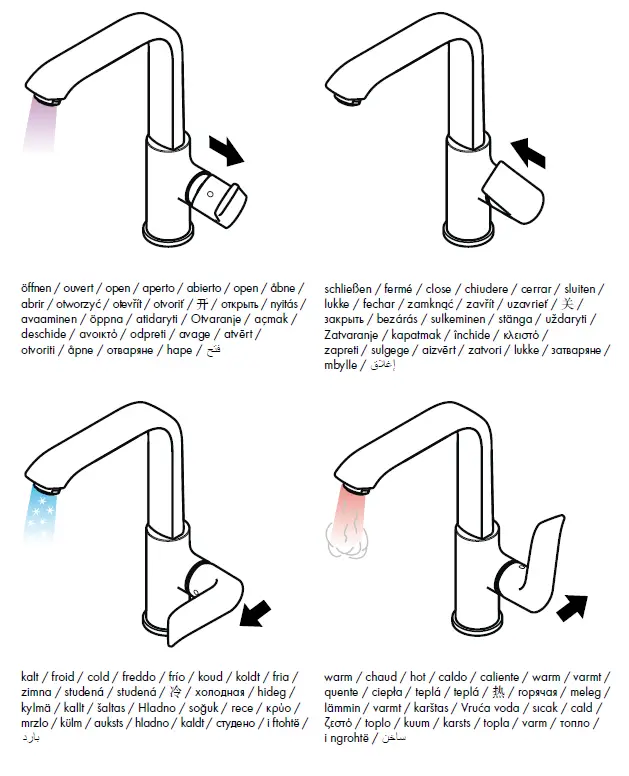 öffnen / ouvert / open / aperto / abierto / open / åbne / abrir / otworzyć / otevřít / otvoriť / 开 / открыть / nyitás / avaaminen / öppna / atidaryti / Otvaranje / açmak / deschide / ανοικτό / odpreti / avage / atvērt / otvoriti / åpne / отваряне / hape / فتح

schließen / fermé / close / chiudere / cerrar / sluiten / lukke / fechar / zamknąć / zavřít / uzavrieť / 关 / закрыть / bezárás / sulkeminen / stänga / uždaryti / Zatvaranje / kapatmak / închide / κλειστό / zapreti / sulgege / aizvērt / zatvori / lukke / затваряне / mbylle / إغلاق

kalt / froid / cold / freddo / frío / koud / koldt / fria / zimna / studená / studená / 冷 / холодная / hideg / kylmä / kallt / šaltas / Hladno / soğuk / rece / κρύο / mrzlo / külm / auksts / hladno / kaldt / студено / i ftohtë / بارد

warm / chaud / hot / caldo / caliente / warm / varmt / quente / ciepła / teplá / teplá / 热 / горячая / meleg / lämmin / varmt / karštas / Vruća voda / sıcak / cald / ζεστό / toplo / kuum / karsts / topla / varm / топло / i ngrohtë / ساخن