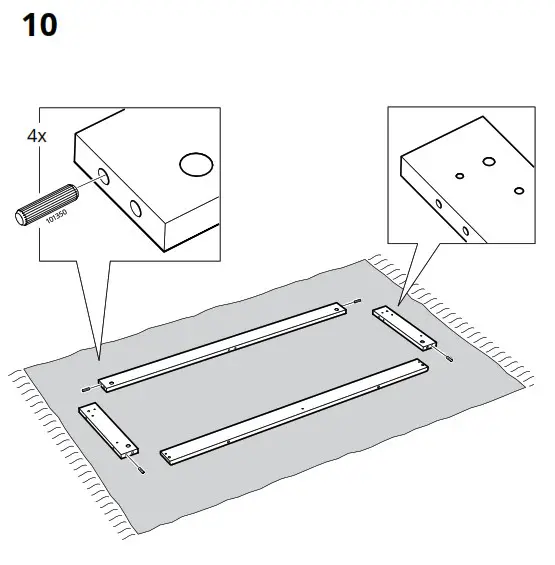 10

4x

101350