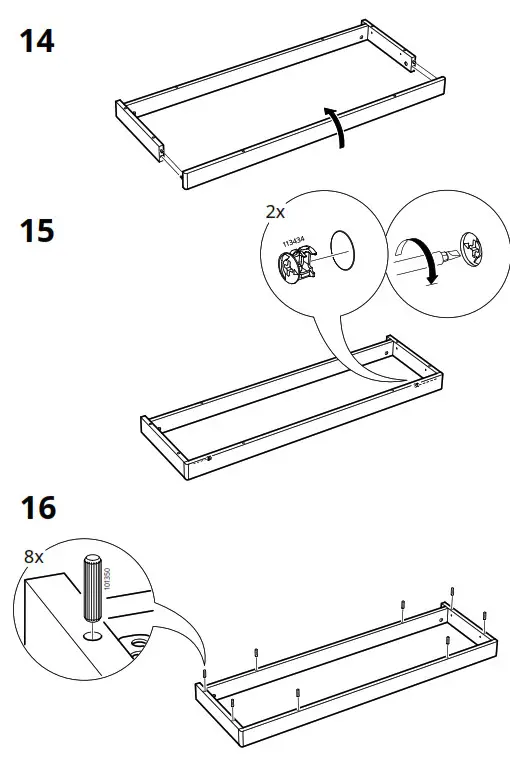 14

15

2x

113434

16

8x

101350