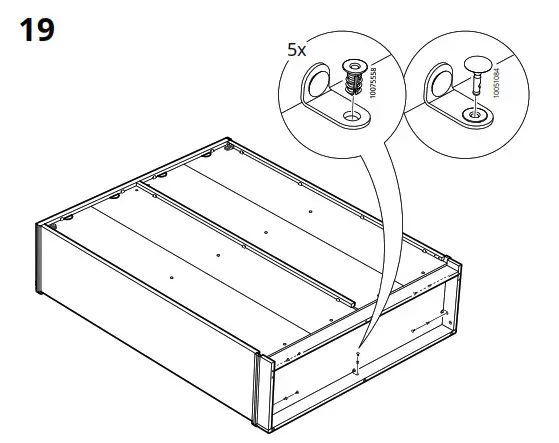 19

5x

10075558

10051084