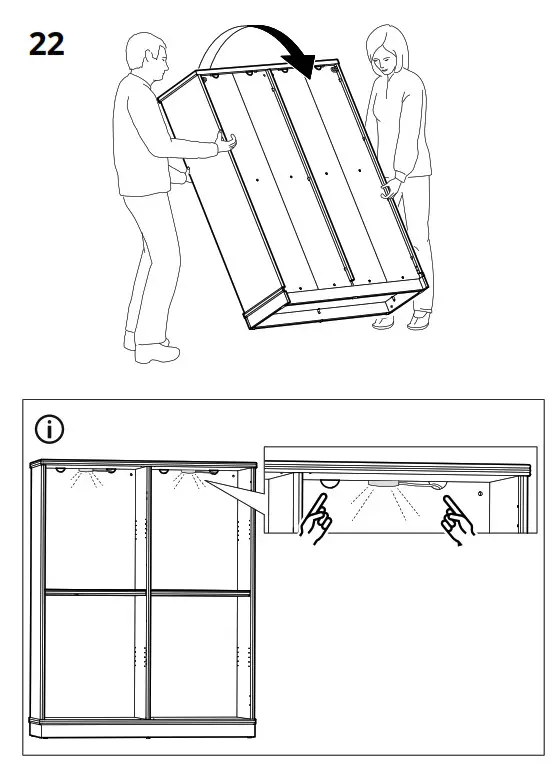 22

i