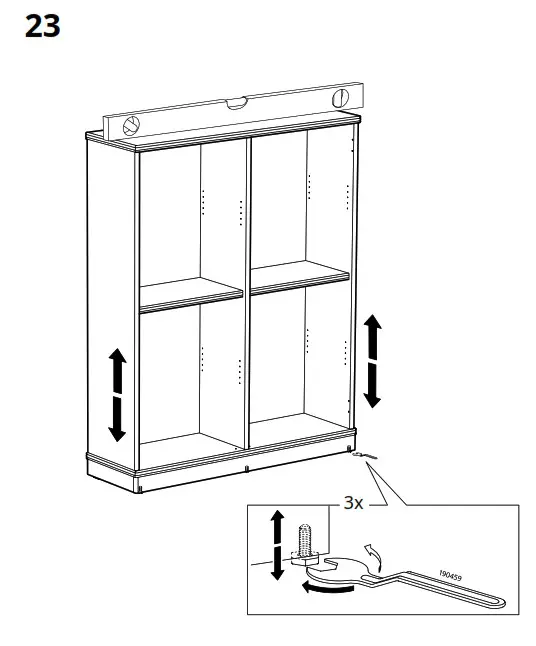 23

3x

190459