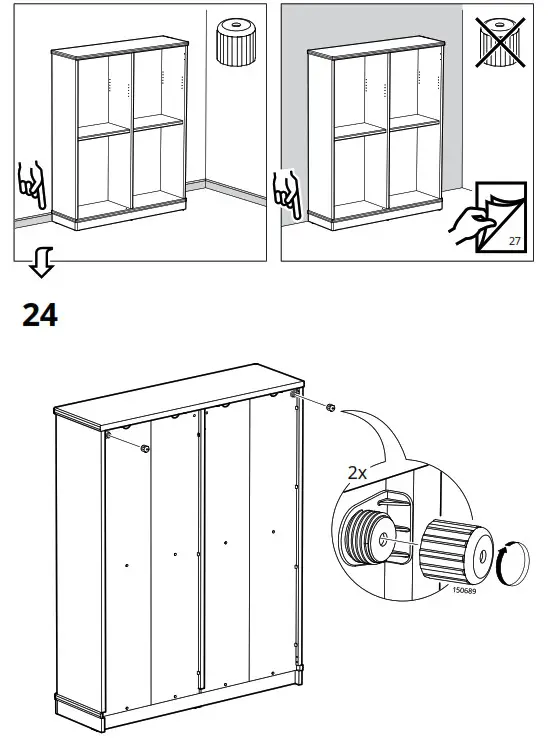 27

24

2x

150689