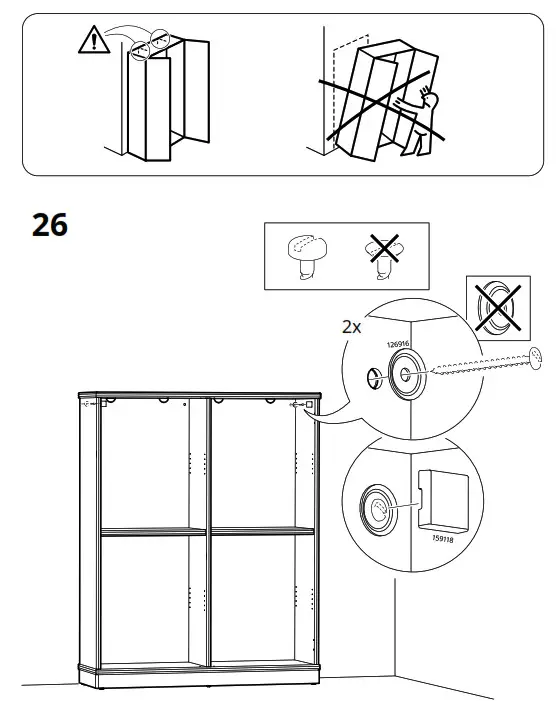 26

2x

126916

159118