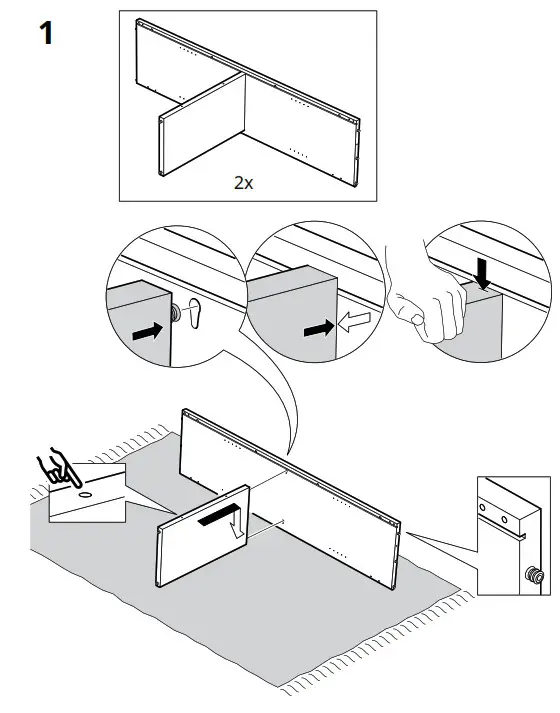 1

2x