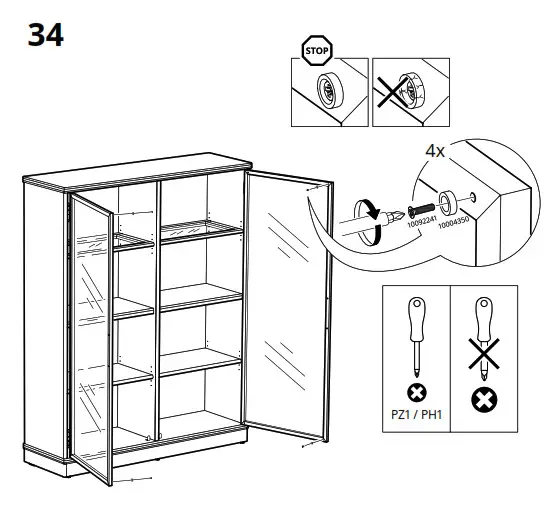 34

STOP

4x

10092241

10004350

PZ1 / PH1