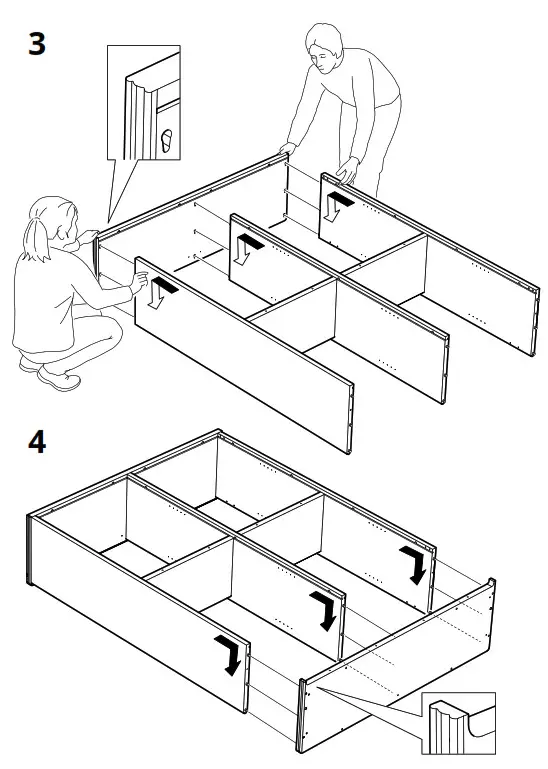 3

4