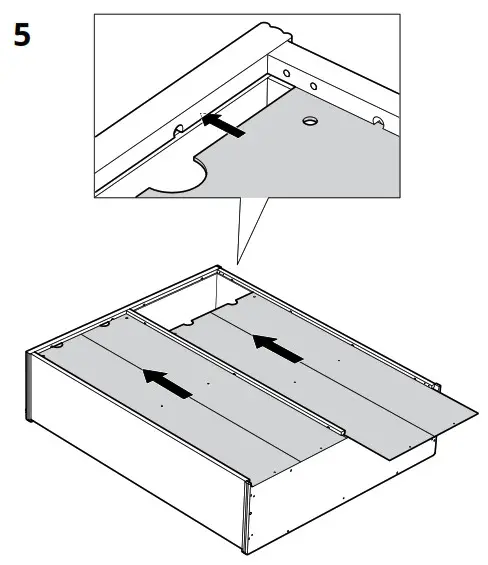 5