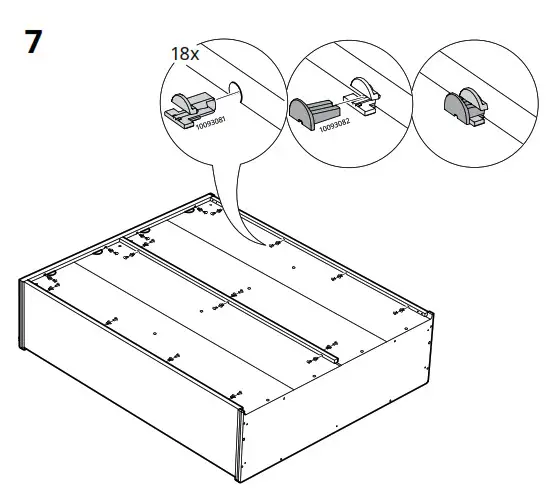 7

18x

10093081

10093082