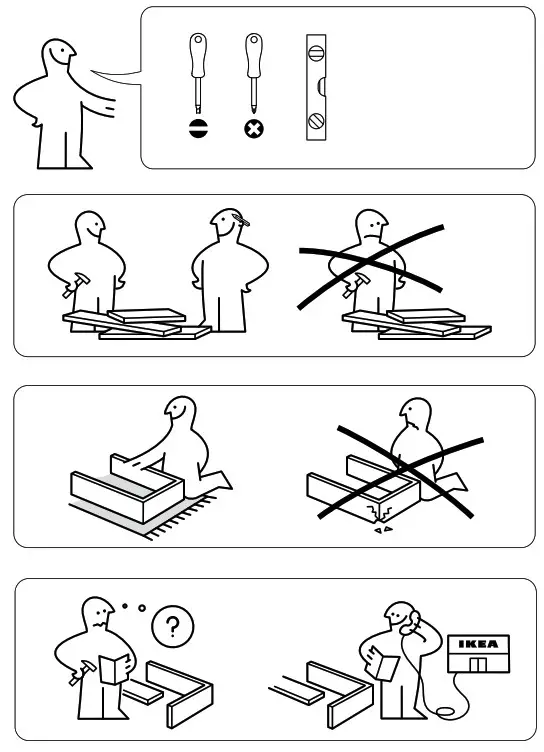 ?

IKEA