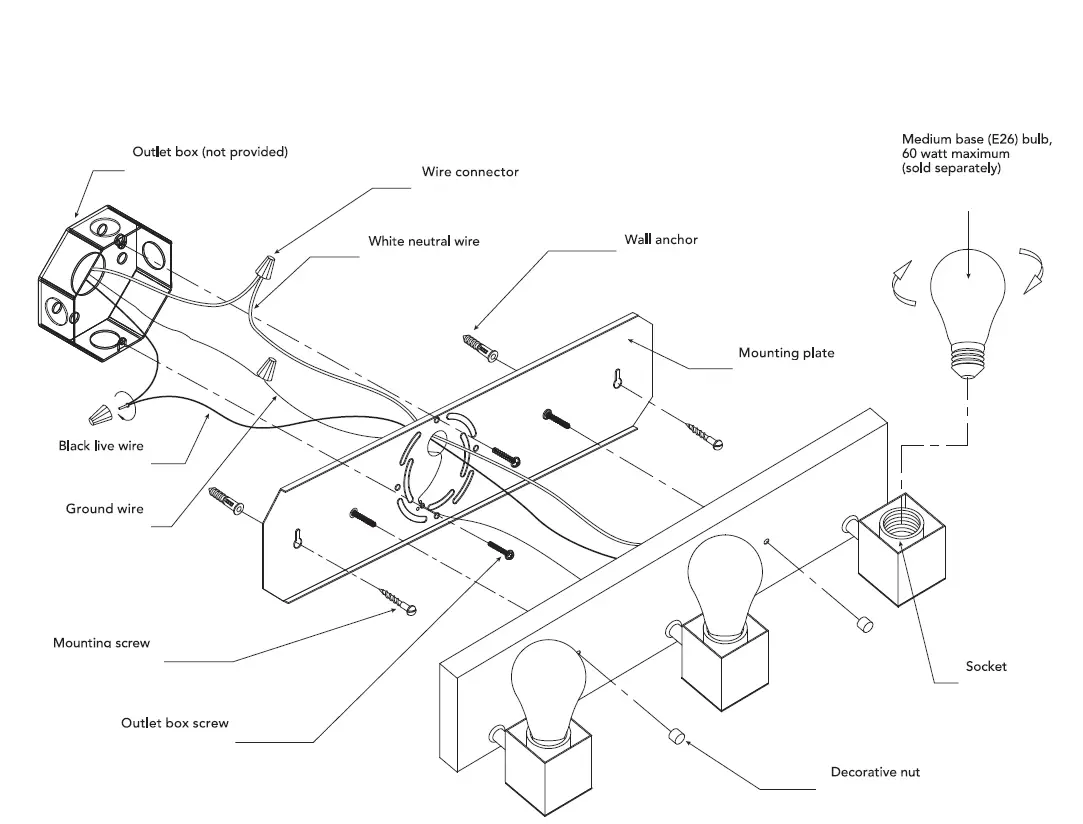 Outlet box (not provided)

Wire connector

White neutral wire

Wall anchor

Medium base (E26) bulb, 60 watt maximum (sold separately)

Mounting plate

Black live wire

Ground wire

Mounting screw

Outlet box screw

Socket

Decorative nut