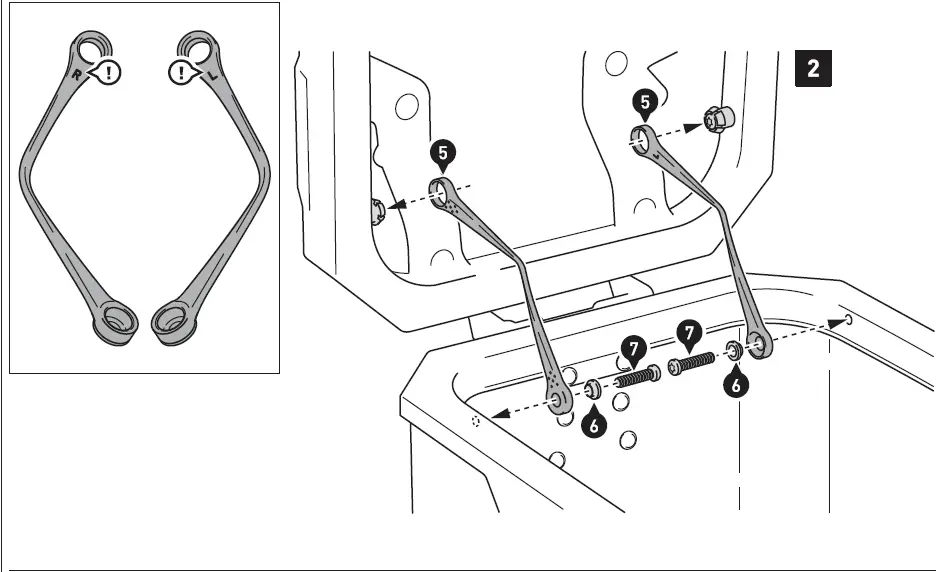 R
!
!
L
2
5
5
7
7
6
6