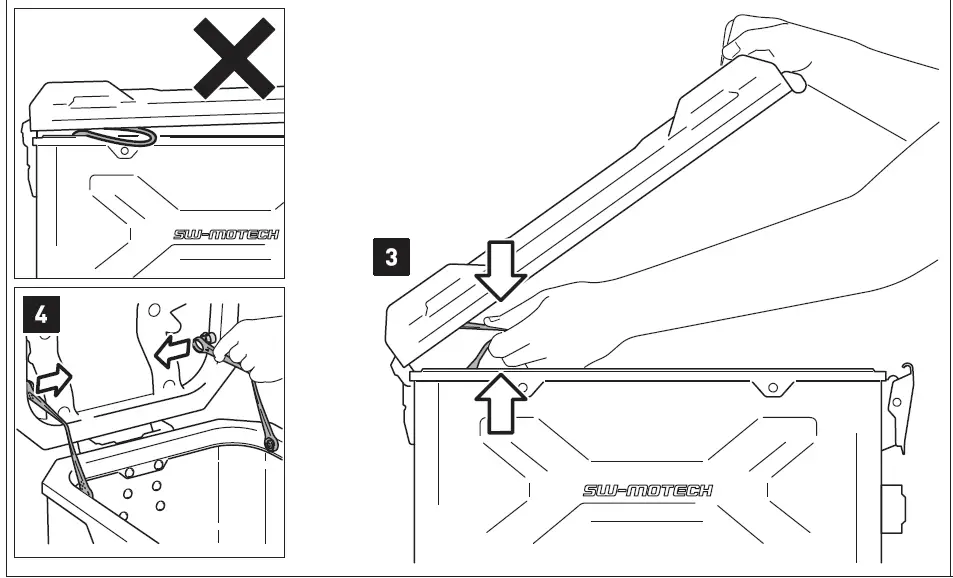 SW-MOTECH

4

3

SW-MOTECH