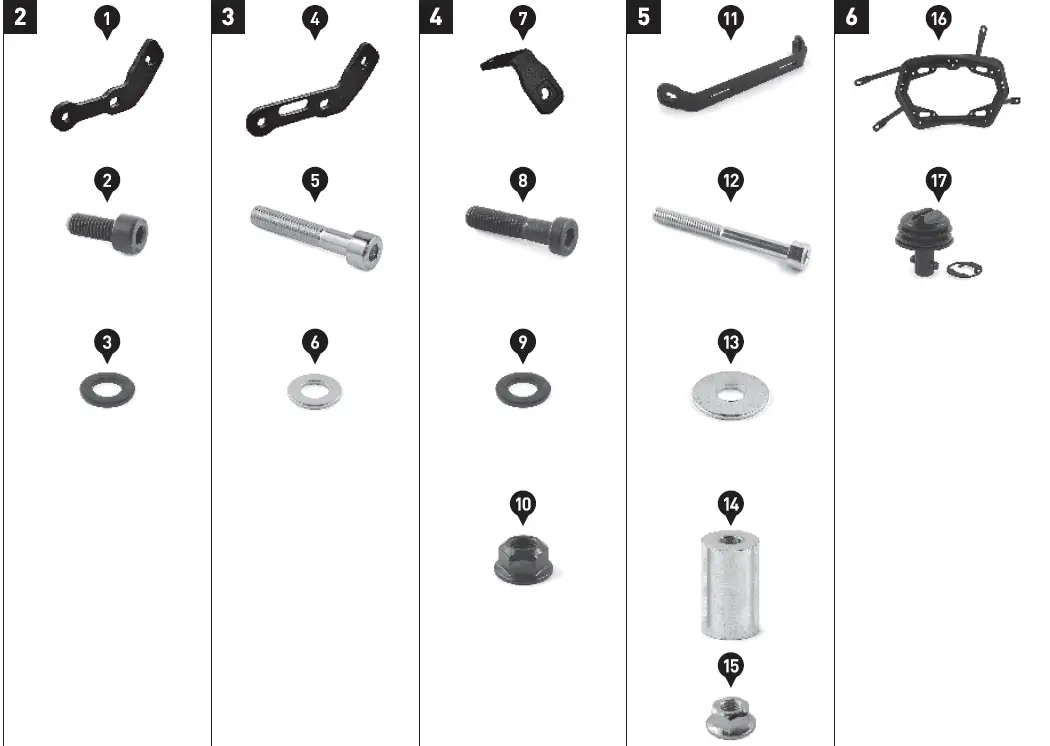 2
1
2
3

3
4
5
6

4
7
8
9
10

5
11
12
13
14
15

6
16
17