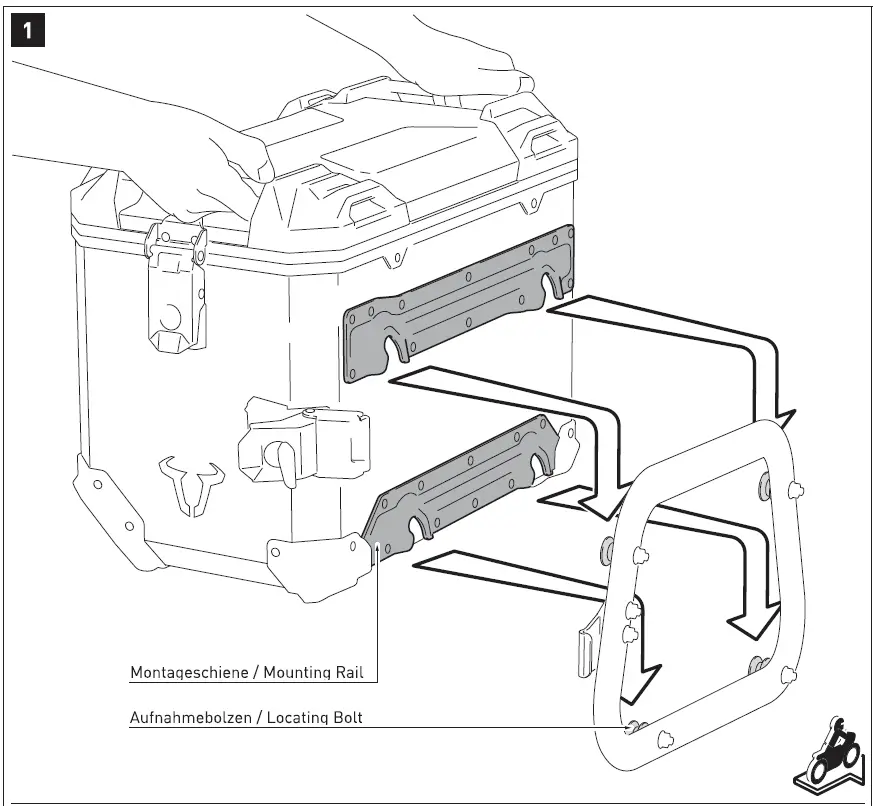 1

Montageschiene / Mounting Rail

Aufnahmebolzen / Locating Bolt