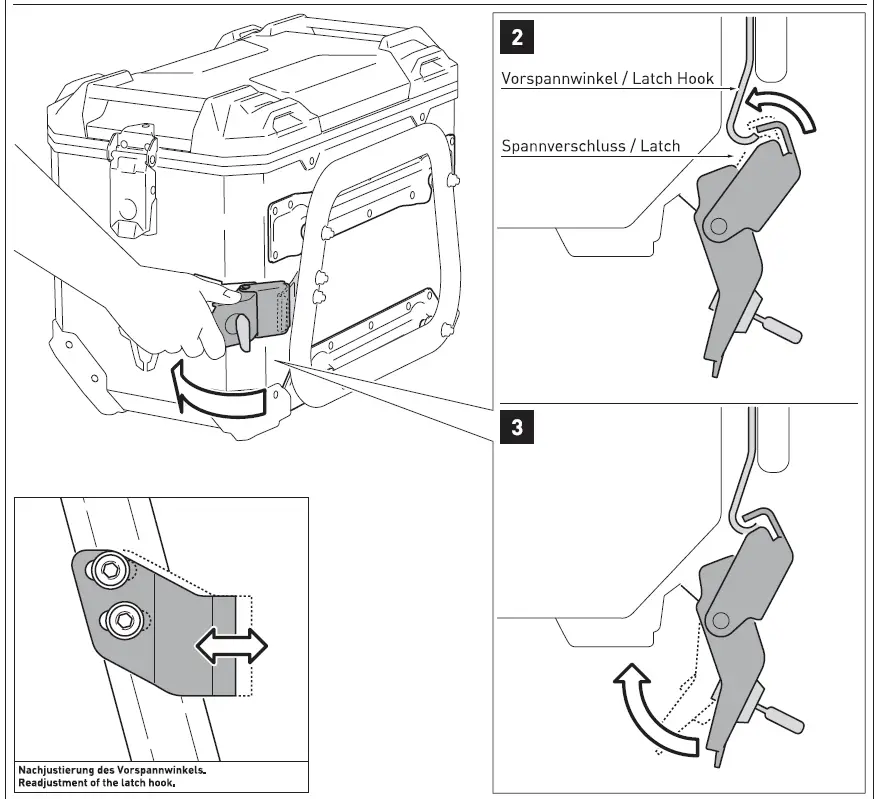 2

Vorspannwinkel / Latch Hook

Spannverschluss / Latch

3

Nachjustierung des Vorspannwinkels.
Readjustment of the latch hook.