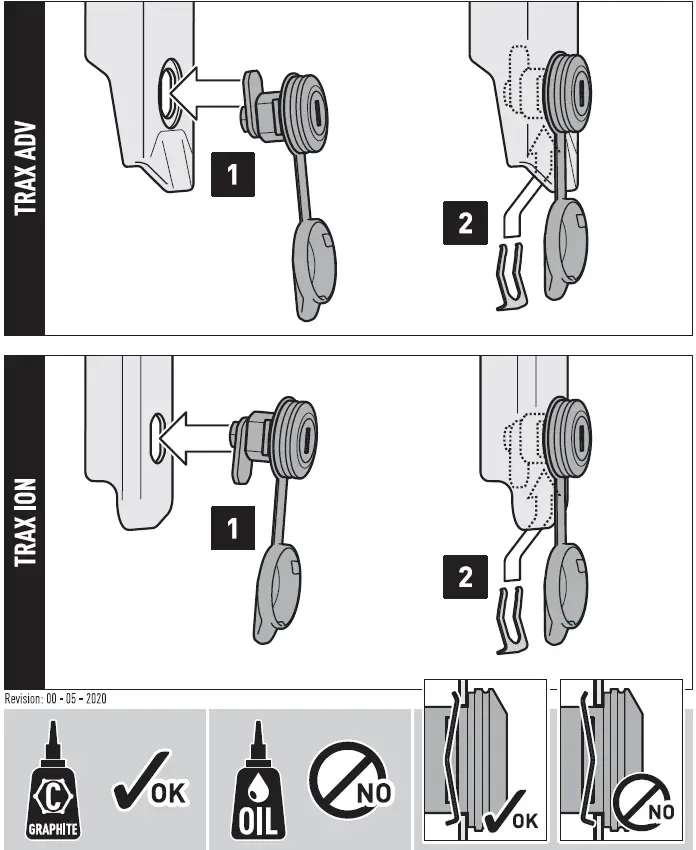 TRAX ADV

1

2

TRAX ION

1

2

Revision: 00 - 05 - 2020

C

GRAPHITE

OK

OIL

NO

OK

NO