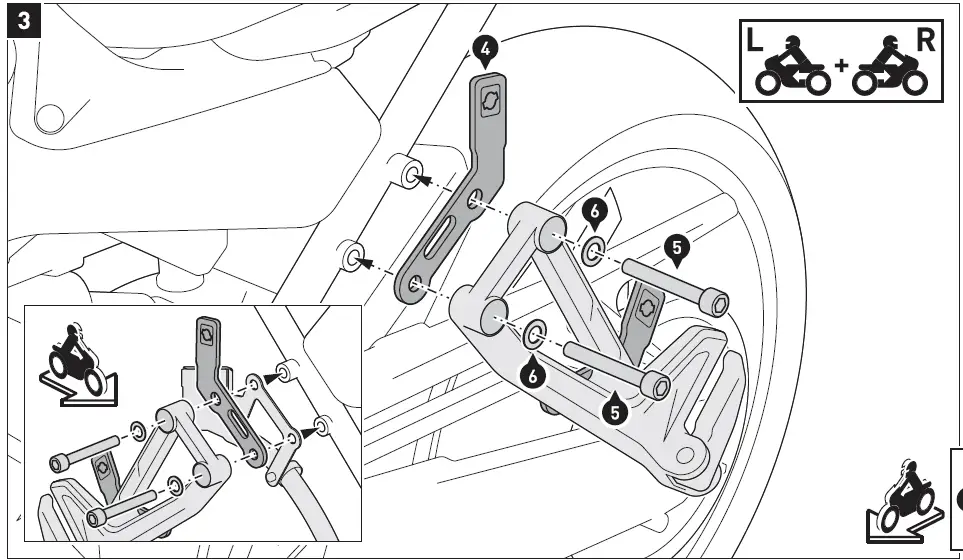 3
L + R
4
6
5
6
5